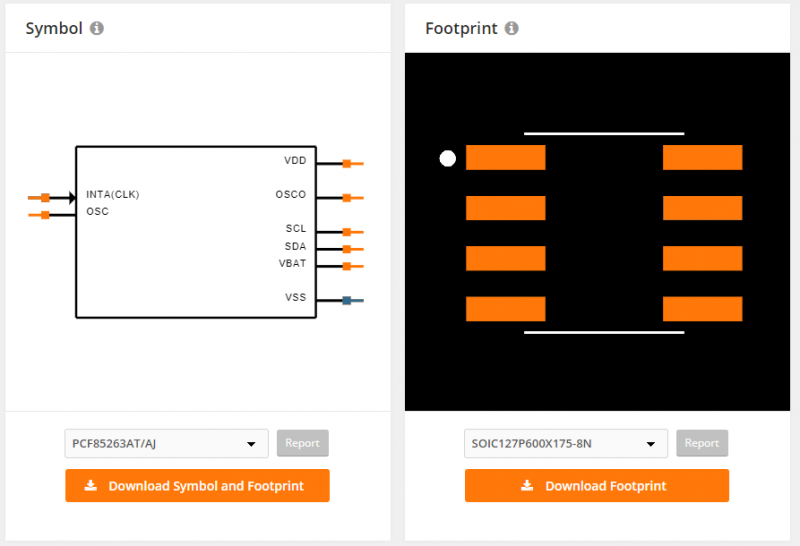 Symbol

INTA(CLK)
OSC
VDD
OSCO
SCL
SDA
VBAT
VSS

PCF85263AT/AJ
Report
Download Symbol and Footprint

Footprint

SOIC127P600X175-8N
Report
Download Footprint